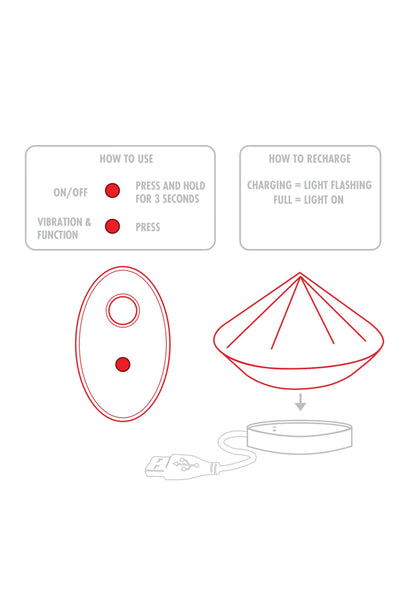 HOW TO USE

ON/OFF PRESS AND HOLD FOR 3 SECONDS

VIBRATION & FUNCTION PRESS

HOW TO RECHARGE

CHARGING = LIGHT FLASHING
FULL = LIGHT ON